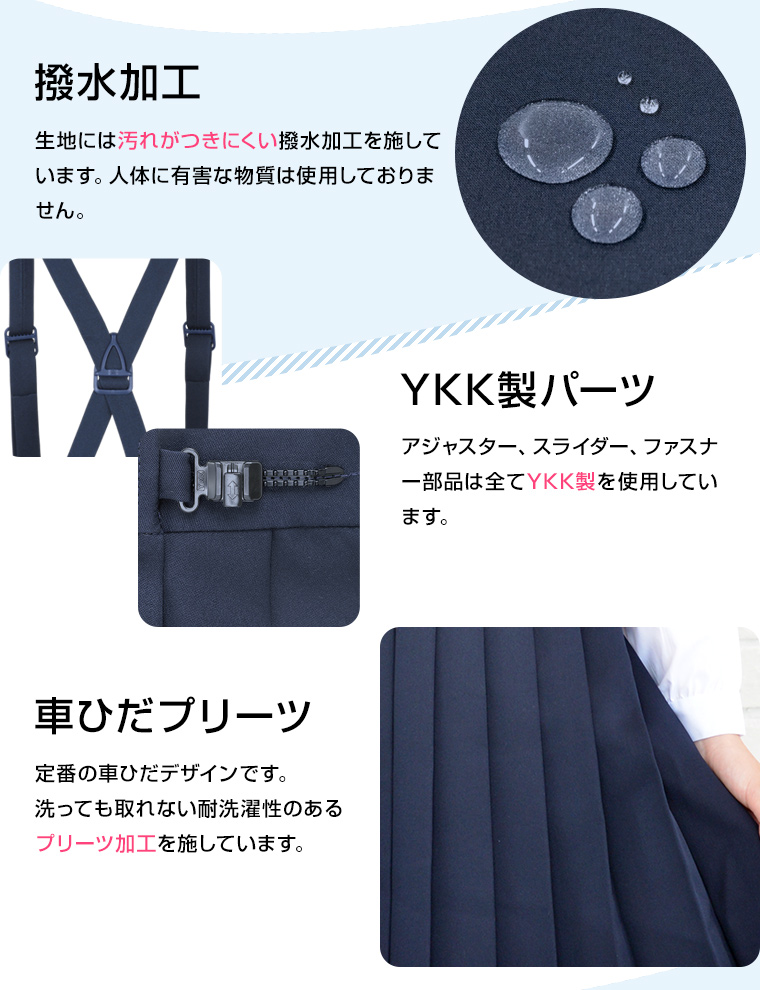 撥水加工

生地には汚れがつきにくい撥水加工を施しています。人体に有害な物質は使用しておりません。

YKK製パーツ

アジャスター、スライダー、ファスナー部品は全てYKK製を使用しています。

車ひだプリーツ

定番の車ひだデザインです。
洗っても取れない耐洗濯性のあるプリーツ加工を施しています。